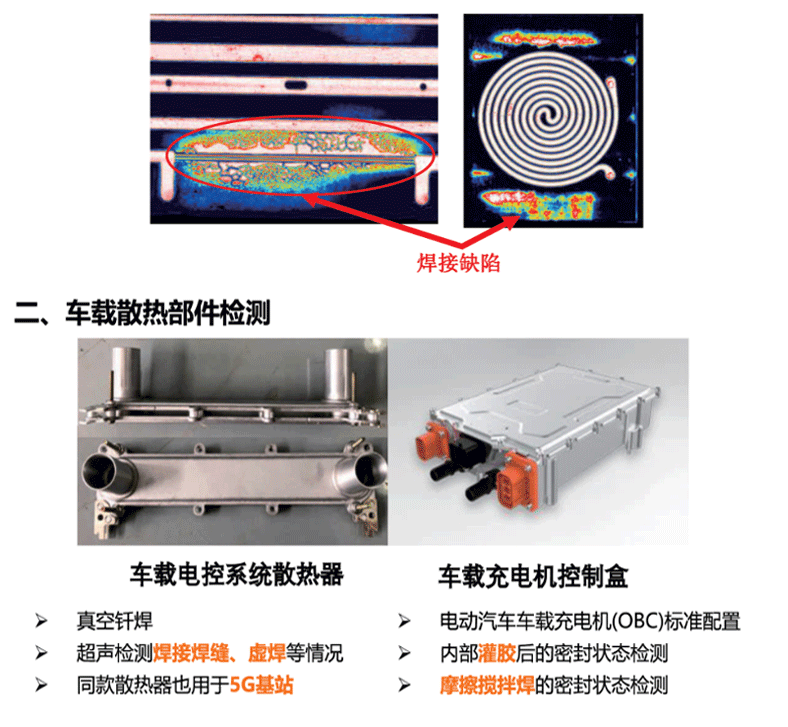 焊接缺陷

二、车载散热部件检测

车载电控系统散热器

➢ 真空钎焊
➢ 超声检测焊接焊缝、虚焊等情况
➢ 同款散热器也用于5G基站

车载充电机控制盒

➢ 电动汽车车载充电机(OBC)标准配置
➢ 内部灌胶后的密封状态检测
➢ 摩擦搅拌焊的密封状态检测